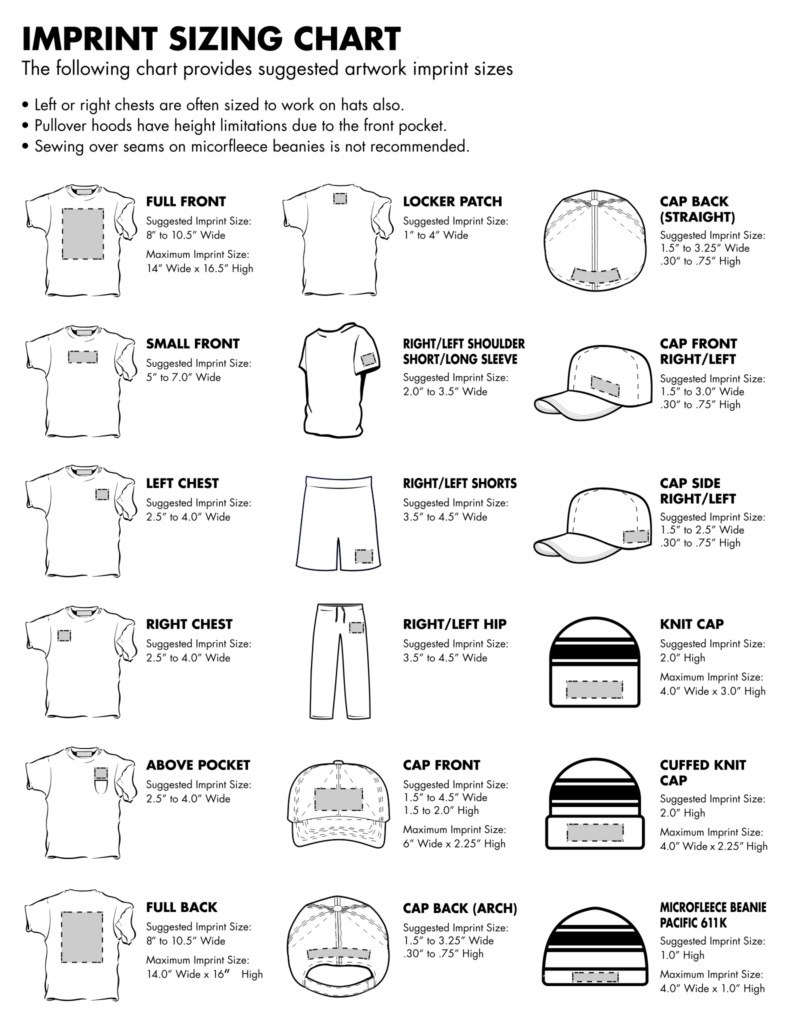 IMPRINT SIZING CHART

The following chart provides suggested artwork imprint sizes

• Left or right chests are often sized to work on hats also.
• Pullover hoods have height limitations due to the front pocket.
• Sewing over seams on micorfleece beanies is not recommended.

FULL FRONT
Suggested Imprint Size: 8" to 10.5" Wide
Maximum Imprint Size: 14" Wide x 16.5" High

SMALL FRONT
Suggested Imprint Size: 5" to 7.0" Wide

LEFT CHEST
Suggested Imprint Size: 2.5" to 4.0" Wide

RIGHT CHEST
Suggested Imprint Size: 2.5" to 4.0" Wide

ABOVE POCKET
Suggested Imprint Size: 2.5" to 4.0" Wide

FULL BACK
Suggested Imprint Size: 8" to 10.5" Wide
Maximum Imprint Size: 14.0" Wide x 16" High

LOCKER PATCH
Suggested Imprint Size: 1" to 4" Wide

RIGHT/LEFT SHOULDER SHORT/LONG SLEEVE
Suggested Imprint Size: 2.0" to 3.5" Wide

RIGHT/LEFT SHORTS
Suggested Imprint Size: 3.5" to 4.5" Wide

RIGHT/LEFT HIP
Suggested Imprint Size: 3.5" to 4.5" Wide

CAP FRONT
Suggested Imprint Size: 1.5" to 4.5" Wide 1.5 to 2.0" High
Maximum Imprint Size: 6" Wide x 2.25" High

CAP BACK (ARCH)
Suggested Imprint Size: 1.5" to 3.25" Wide .30" to .75" High

CAP BACK (STRAIGHT)
Suggested Imprint Size: 1.5" to 3.25" Wide .30" to .75" High

CAP FRONT RIGHT/LEFT
Suggested Imprint Size: 1.5" to 3.0" Wide .30" to .75" High

CAP SIDE RIGHT/LEFT
Suggested Imprint Size: 1.5" to 2.5" Wide .30" to .75" High

KNIT CAP
Suggested Imprint Size: 2.0" High
Maximum Imprint Size: 4.0" Wide x 3.0" High

CUFFED KNIT CAP
Suggested Imprint Size: 2.0" High
Maximum Imprint Size: 4.0" Wide x 2.25" High

MICROFLEECE BEANIE PACIFIC 611K
Suggested Imprint Size: 1.0" High
Maximum Imprint Size: 4.0" Wide x 1.0" High